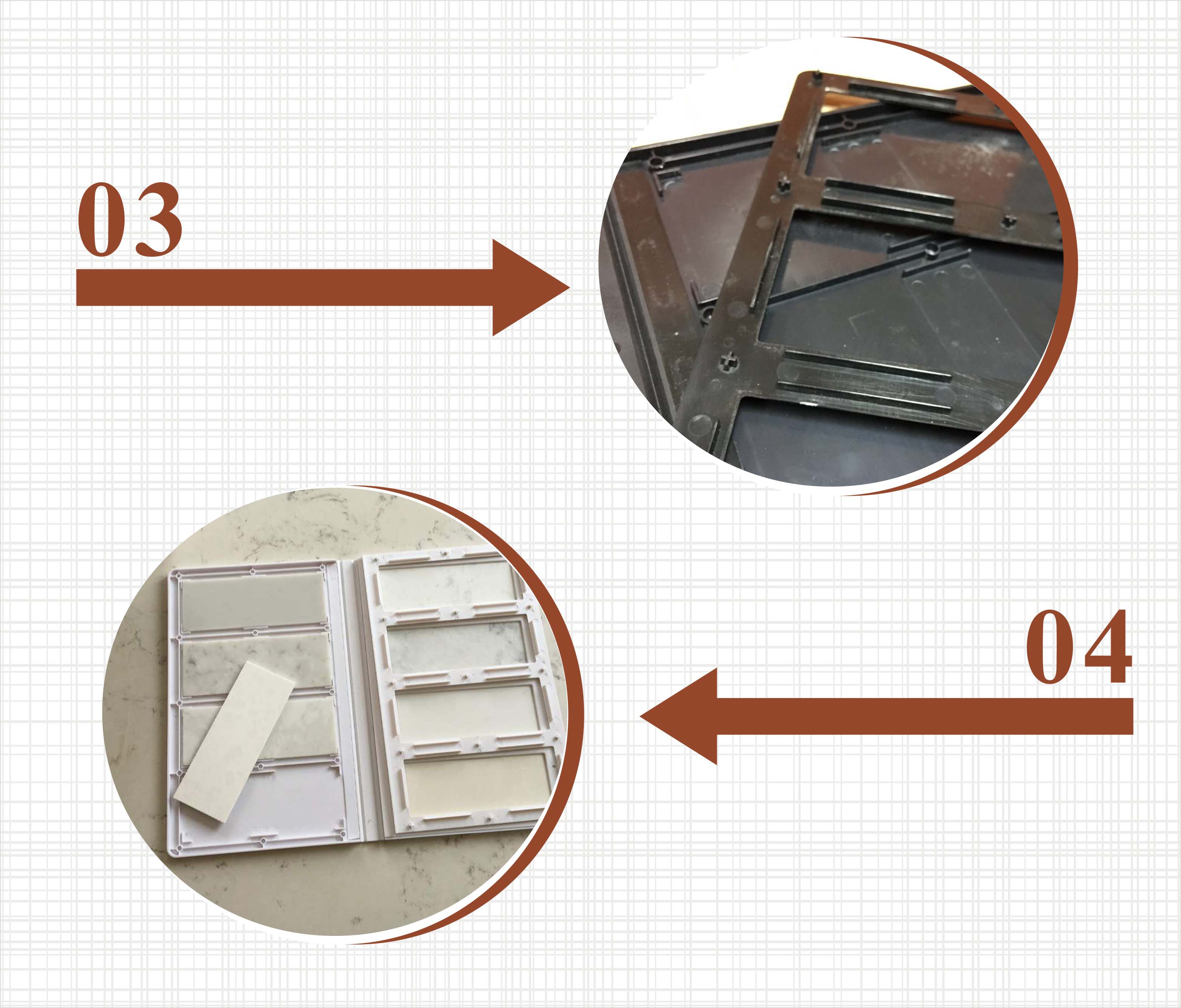 03

04